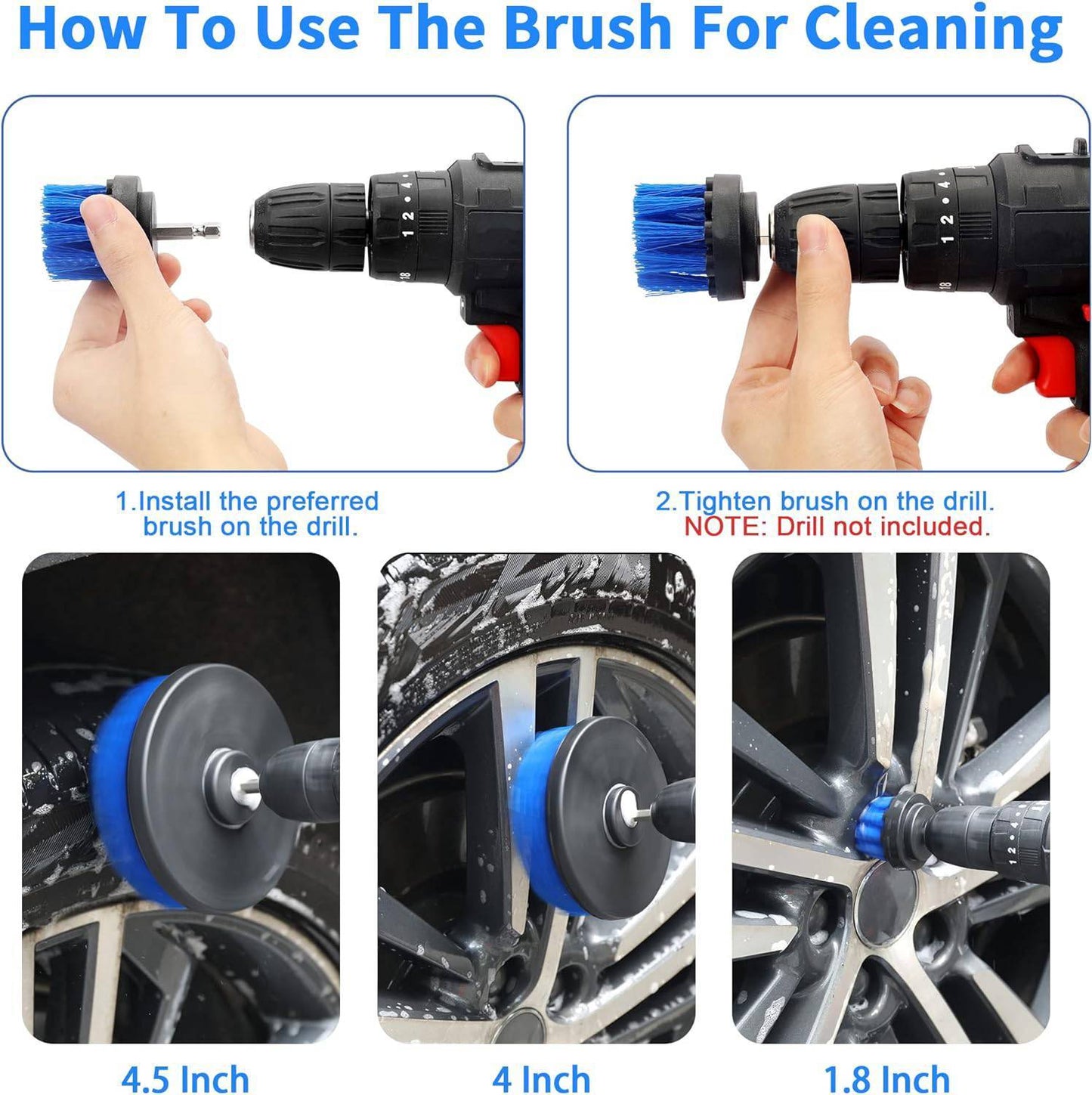 How To Use The Brush For Cleaning

1.Install the preferred brush on the drill.

2.Tighten brush on the drill.
NOTE: Drill not included.

4.5 Inch

4 Inch

1.8 Inch