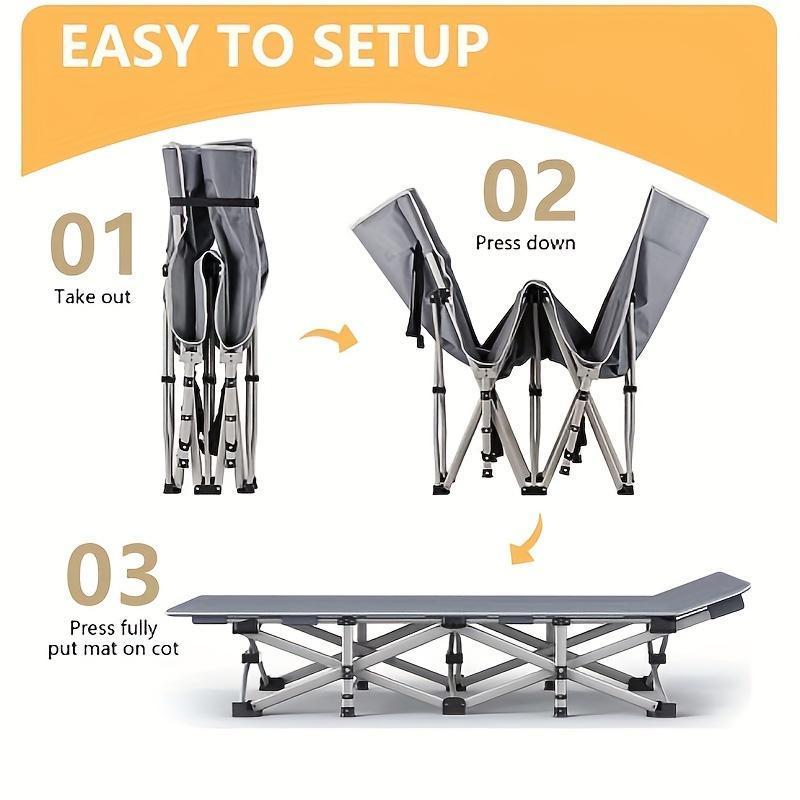 EASY TO SETUP

01
Take out

02
Press down

03
Press fully
put mat on cot