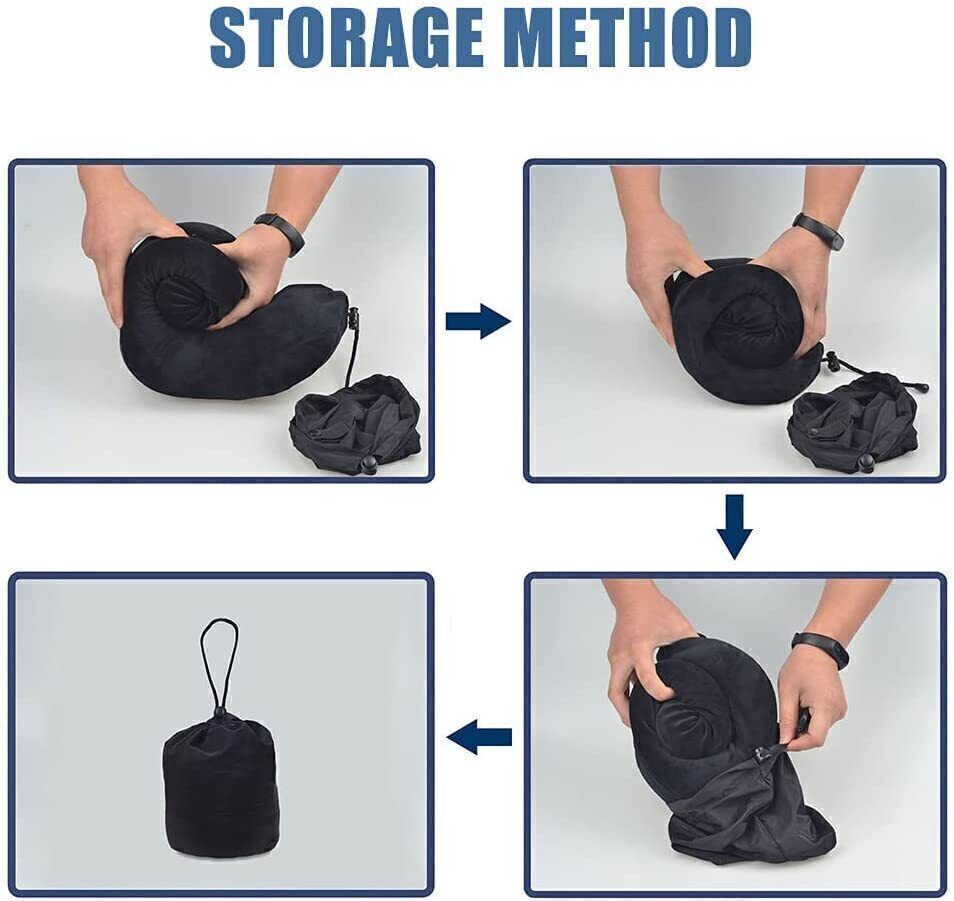 STORAGE METHOD