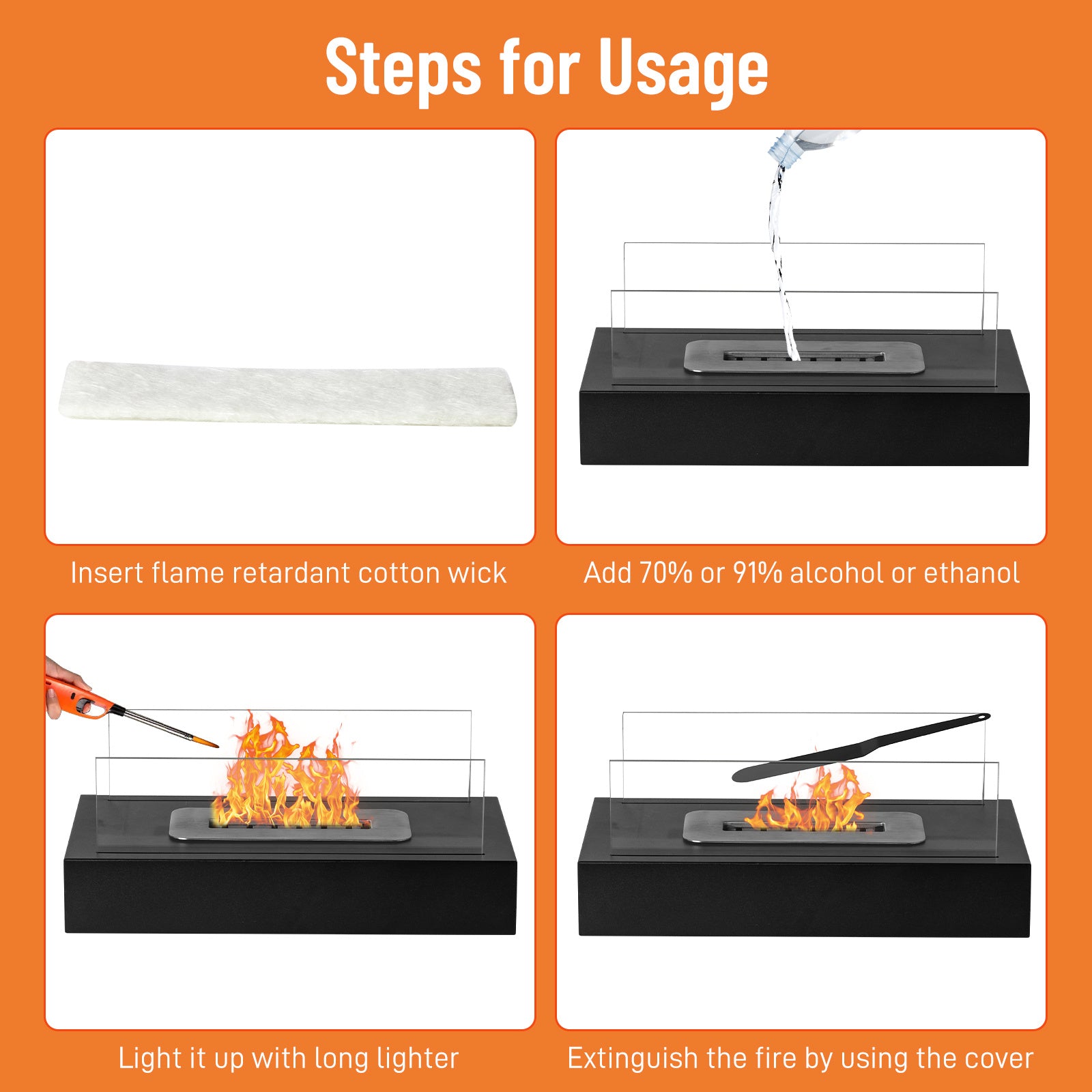 Steps for Usage

Insert flame retardant cotton wick

Add 70% or 91% alcohol or ethanol

Light it up with long lighter

Extinguish the fire by using the cover