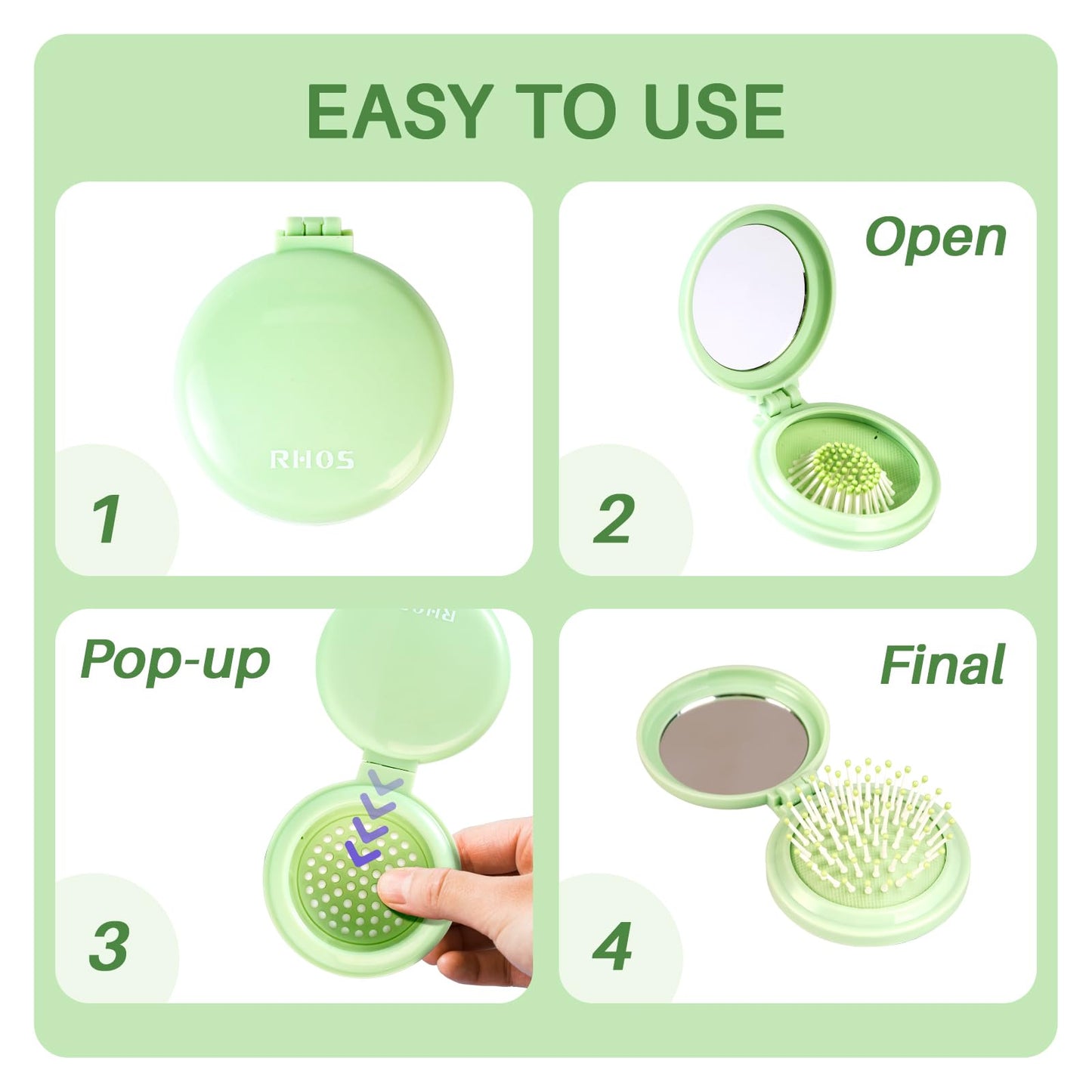 EASY TO USE

RHOS

1

Open

2

Pop-up

RHOS

3

Final

4