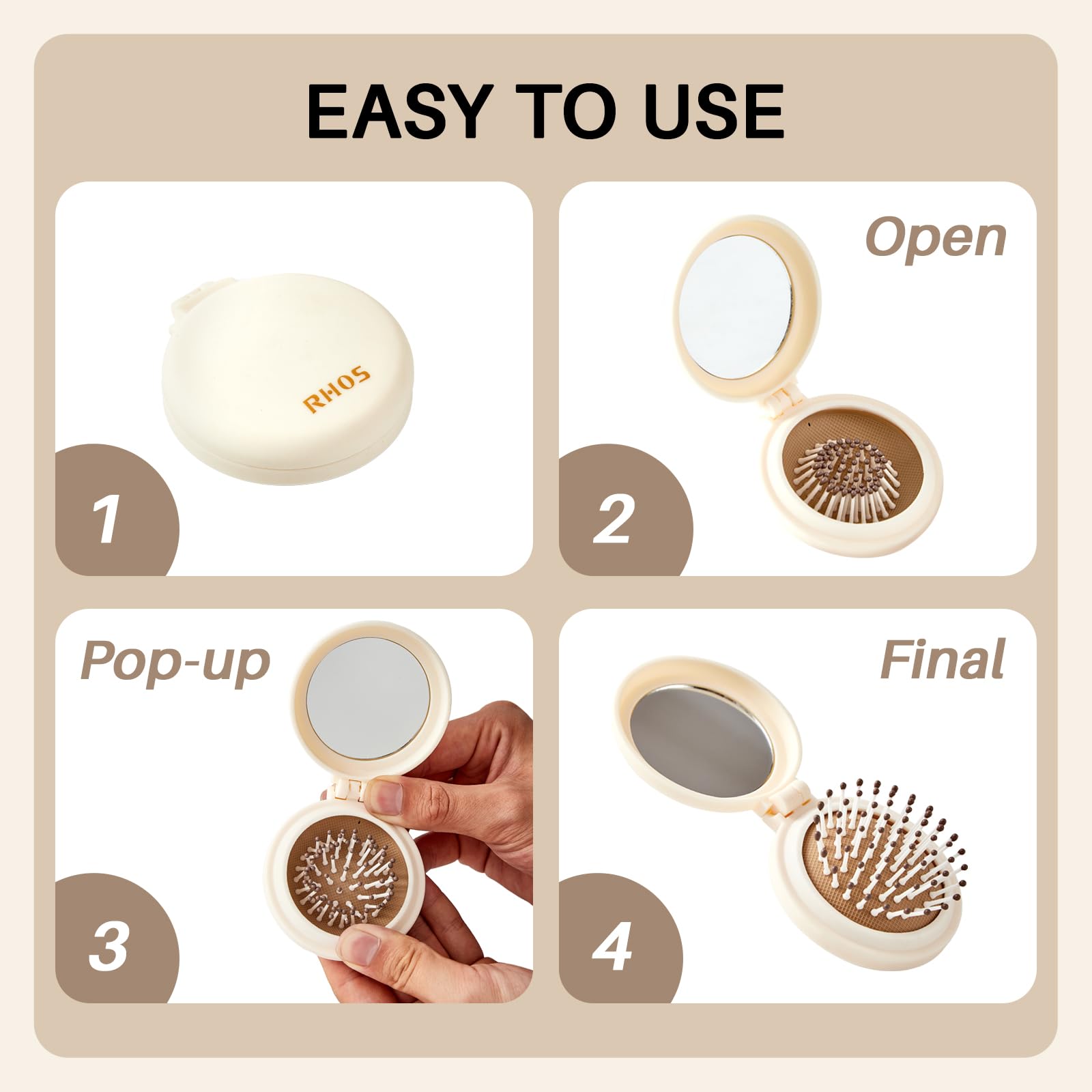 EASY TO USE

RHOS

1

Open

2

Pop-up

3

Final

4