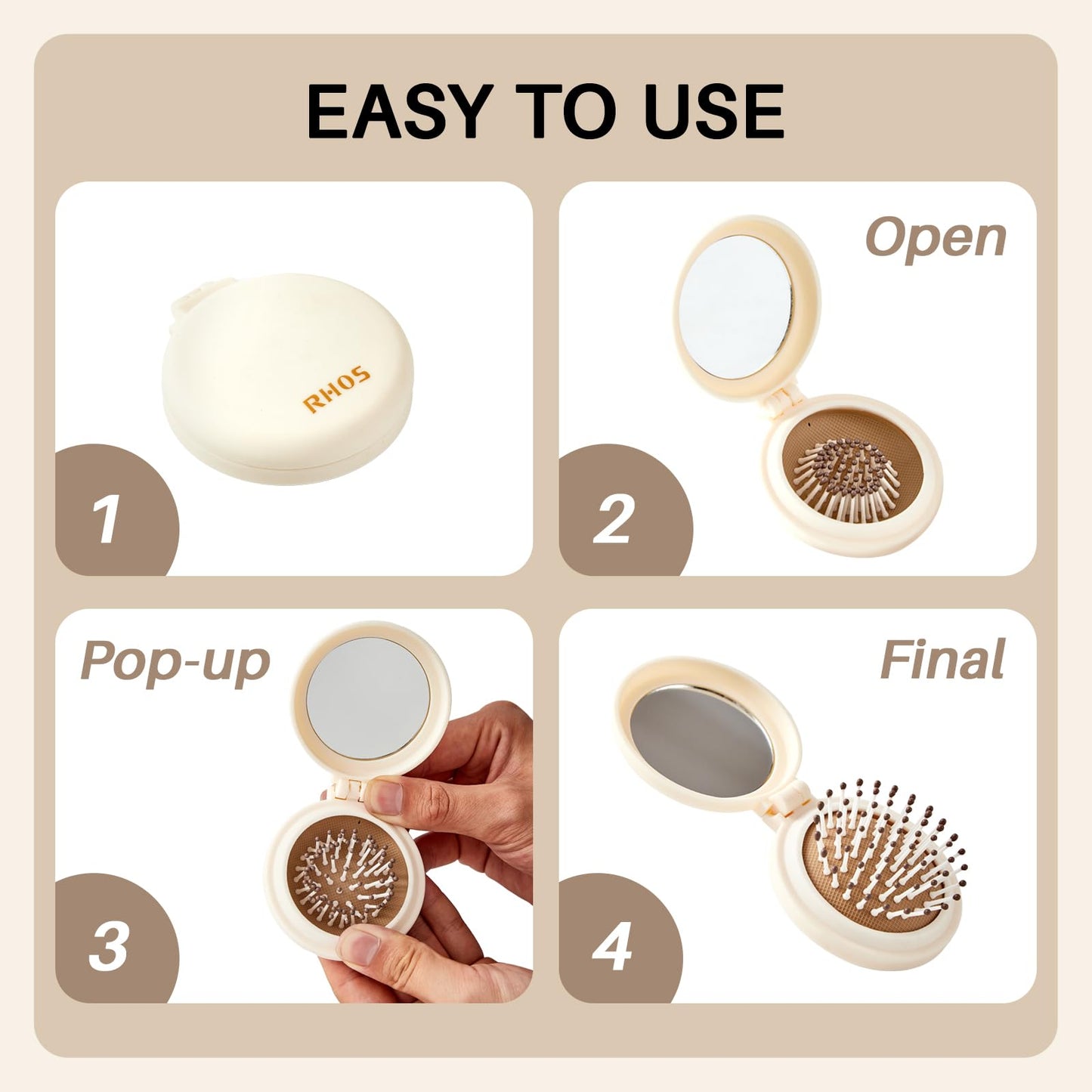 EASY TO USE

RHOS

1

Open

2

Pop-up

3

Final

4