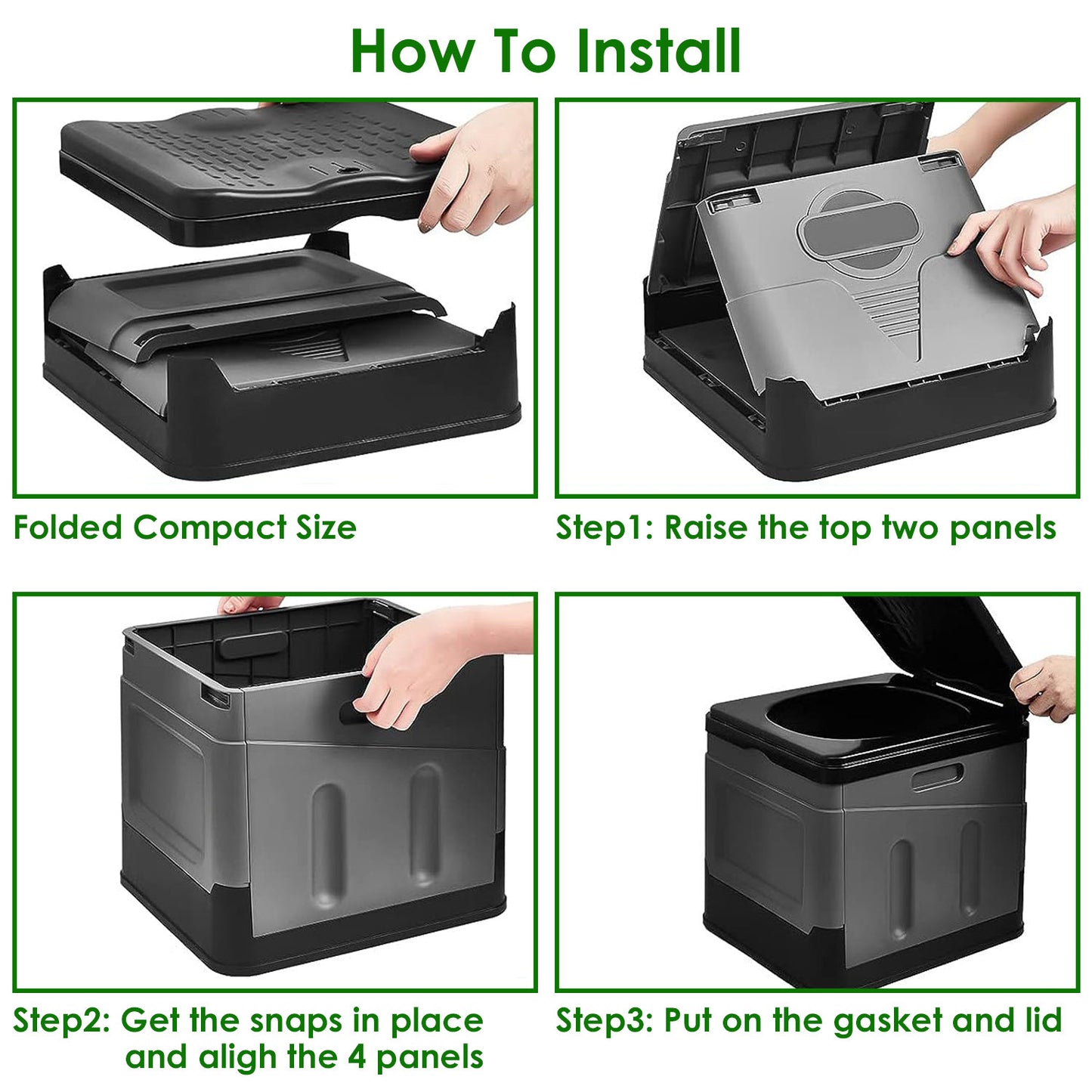 How To Install

Folded Compact Size

Step1: Raise the top two panels

Step2: Get the snaps in place and aligh the 4 panels

Step3: Put on the gasket and lid